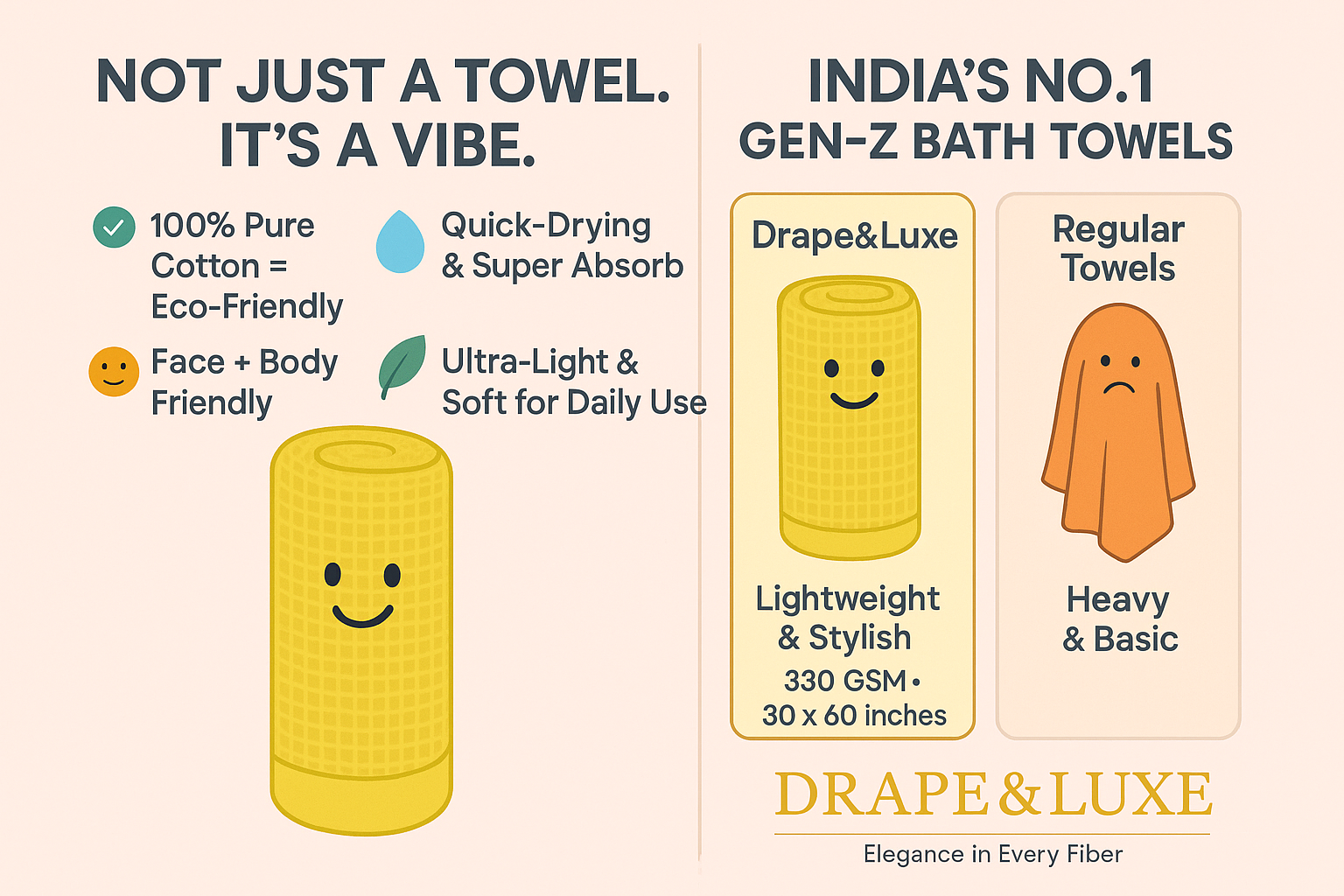 NOT JUST A TOWEL.
IT'S A VIBE.

100% Pure Cotton = Eco-Friendly

Quick-Drying & Super Absorb

Face + Body Friendly

Ultra-Light & Soft for Daily Use

INDIA'S NO.1
GEN-Z BATH TOWELS

Drape&Luxe

Lightweight & Stylish

330 GSM •
30 x 60 inches

Regular Towels

Heavy & Basic

DRAPE&LUXE

Elegance in Every Fiber