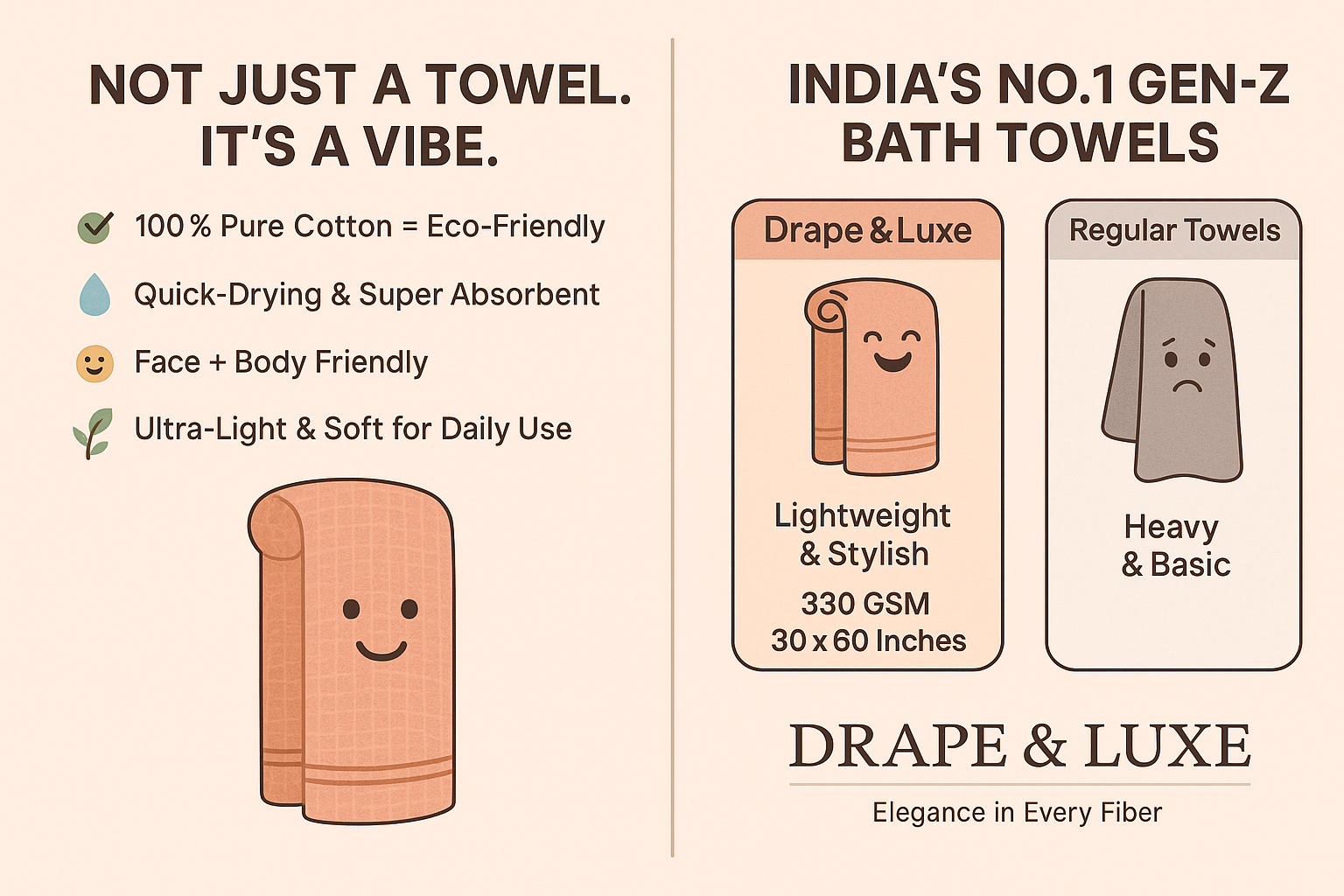 NOT JUST A TOWEL.
IT'S A VIBE.

100 % Pure Cotton = Eco-Friendly

Quick-Drying & Super Absorbent

Face + Body Friendly

Ultra-Light & Soft for Daily Use

INDIA'S NO.1 GEN-Z
BATH TOWELS

Drape & Luxe

Lightweight
& Stylish

330 GSM
30 x 60 Inches

Regular Towels

Heavy
& Basic

DRAPE & LUXE

Elegance in Every Fiber