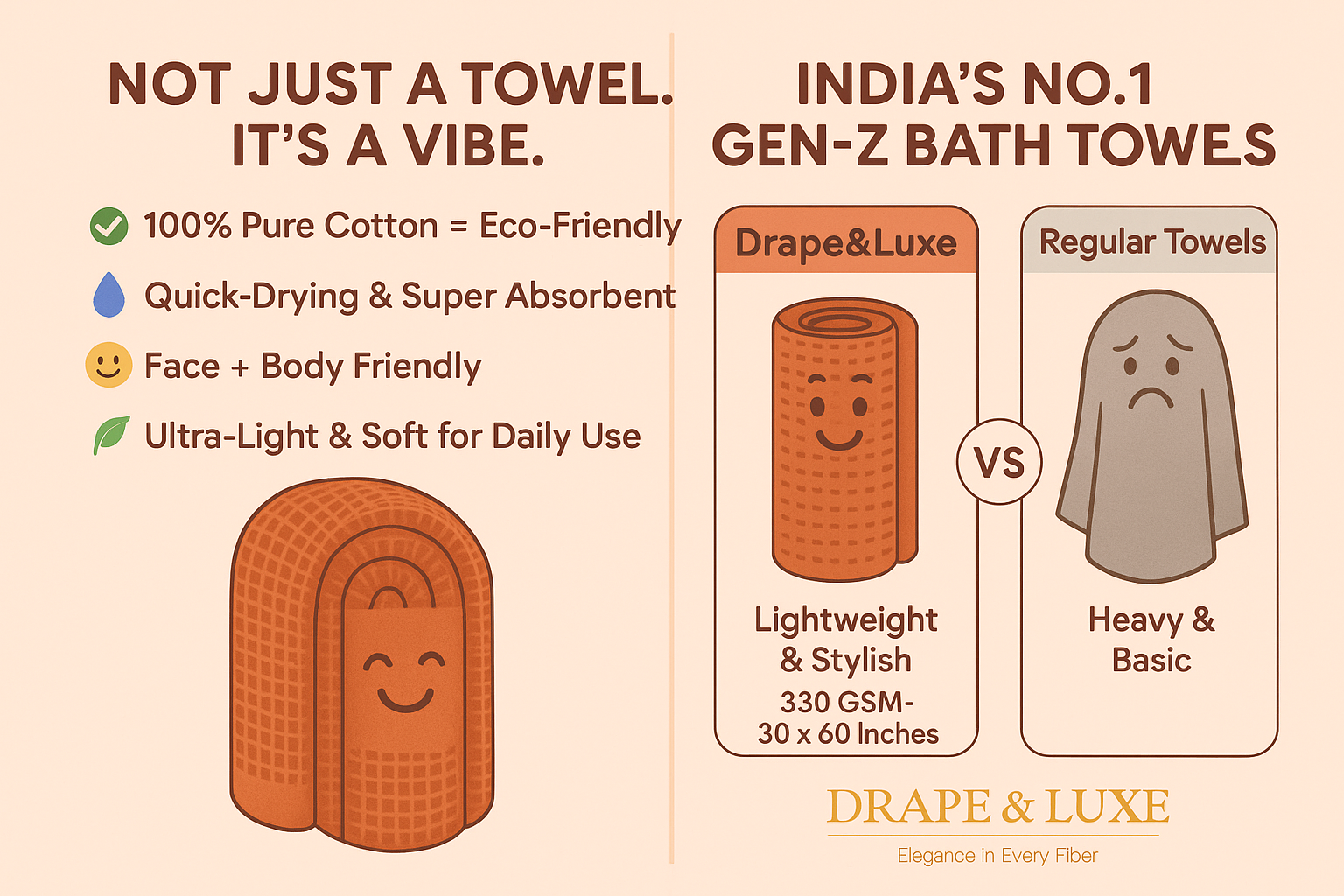 NOT JUST A TOWEL. IT'S A VIBE.

100% Pure Cotton = Eco-Friendly

Quick-Drying & Super Absorbent

Face + Body Friendly

Ultra-Light & Soft for Daily Use

INDIA'S NO.1 GEN-Z BATH TOWES

Drape&Luxe

Lightweight & Stylish

330 GSM- 30 x 60 Inches

VS

Regular Towels

Heavy & Basic

DRAPE & LUXE

Elegance in Every Fiber